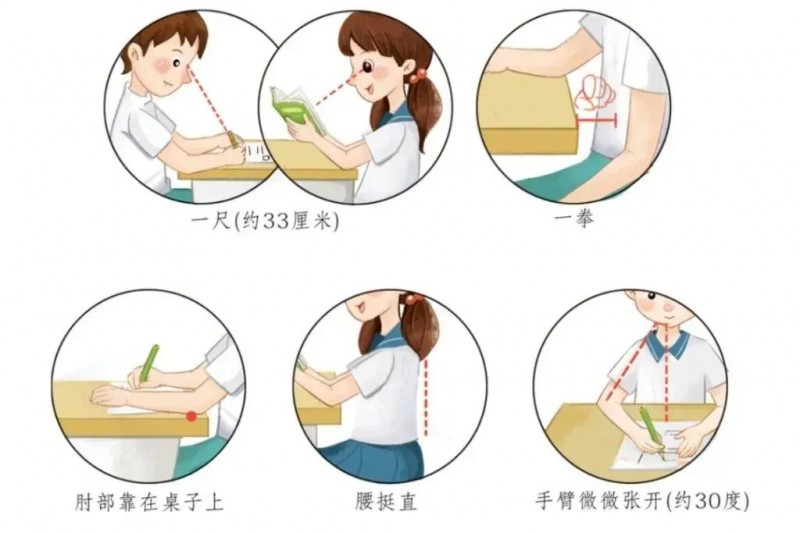 一尺(约33厘米)

一拳

肘部靠在桌子上

腰挺直

手臂微微张开(约30度)